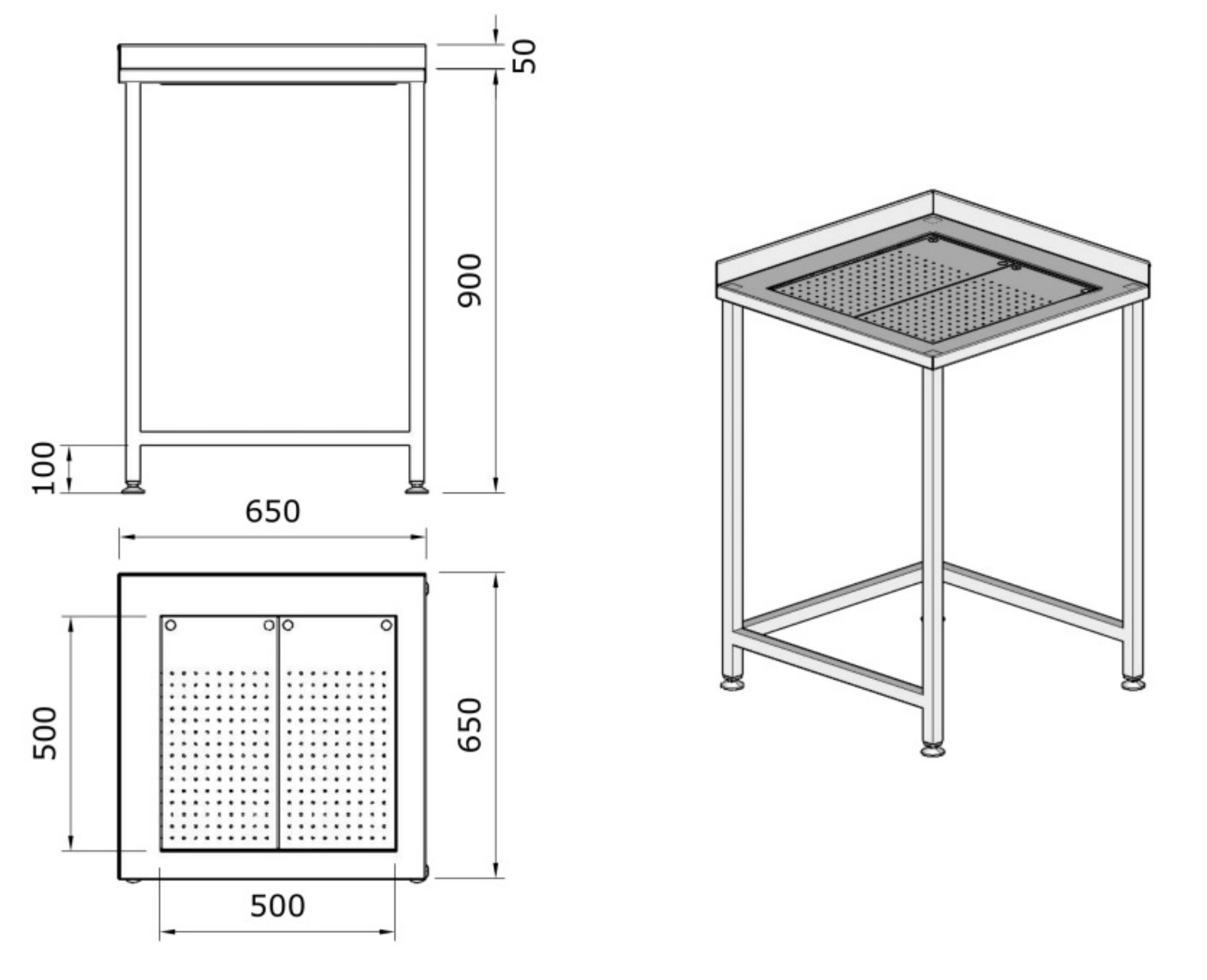 50
900
100
650
500
650
500