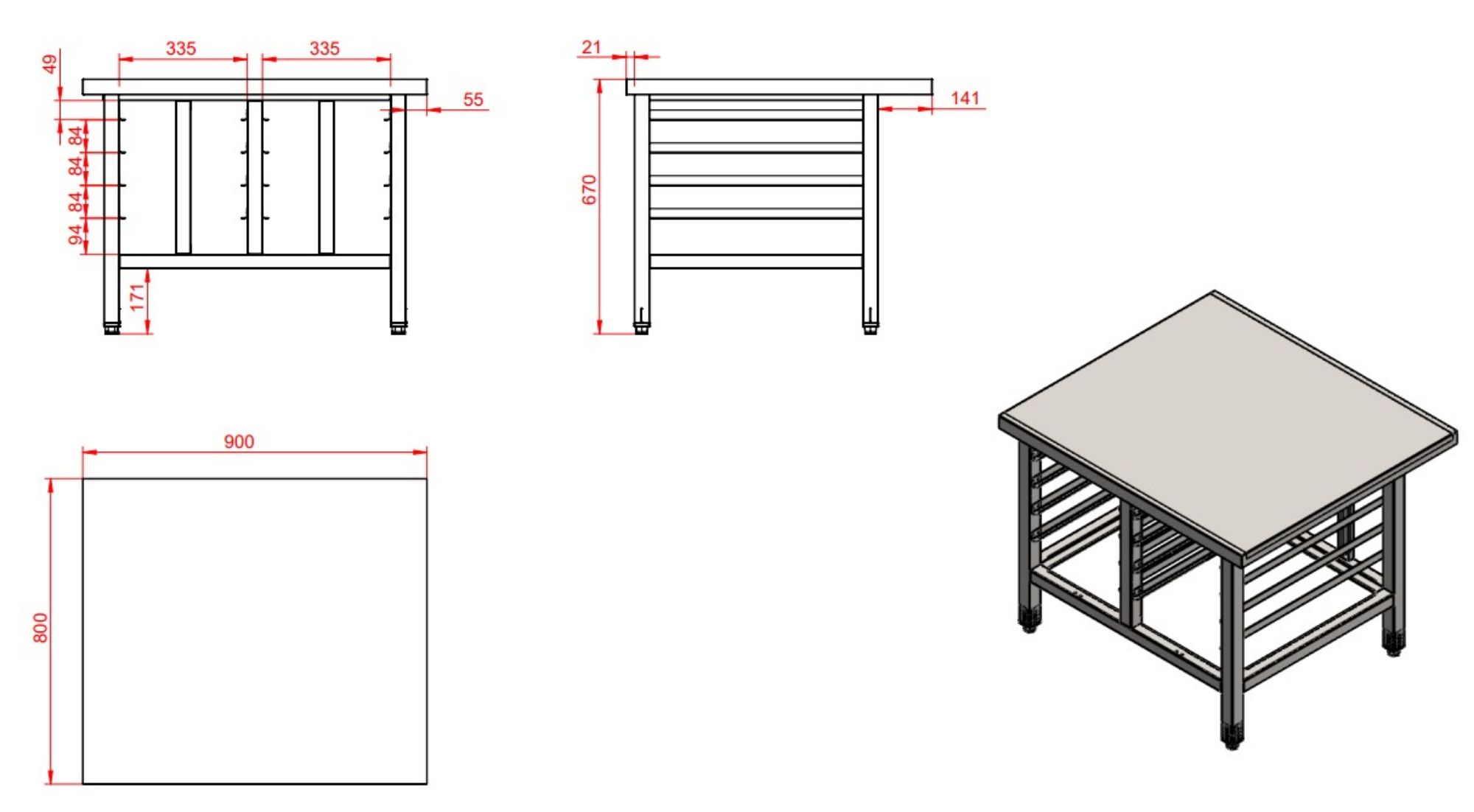 49
335
335
55
84
84
84
94
171
21
141
670
900
800