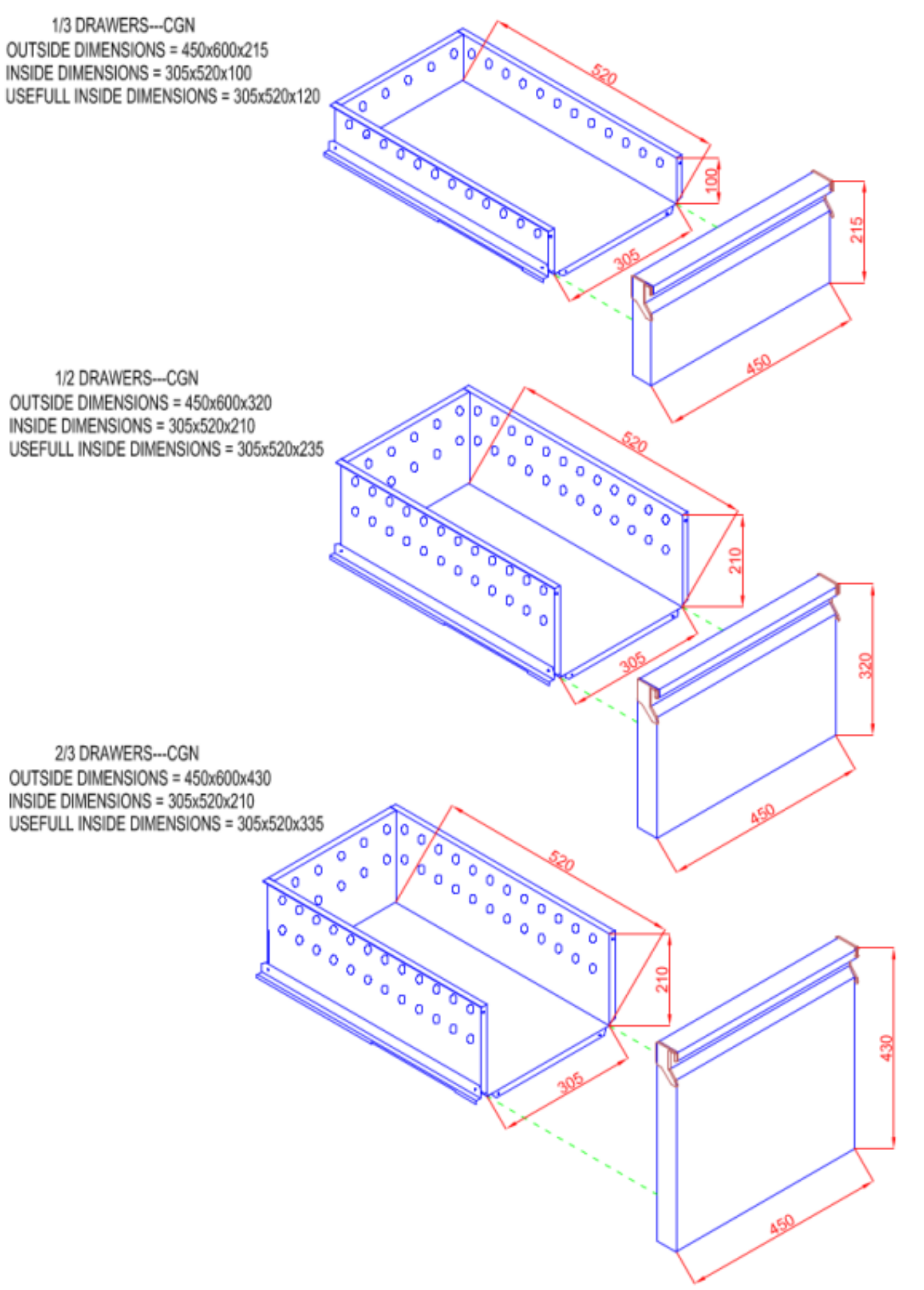 1/3 DRAWERS---CGN
OUTSIDE DIMENSIONS = 450x600x215
INSIDE DIMENSIONS = 305x520x100
USEFULL INSIDE DIMENSIONS = 305x520x120

520
100
305
215
450

1/2 DRAWERS---CGN
OUTSIDE DIMENSIONS = 450x600x320
INSIDE DIMENSIONS = 305x520x210
USEFULL INSIDE DIMENSIONS = 305x520x235

520
210
305
320
450

2/3 DRAWERS---CGN
OUTSIDE DIMENSIONS = 450x600x430
INSIDE DIMENSIONS = 305x520x210
USEFULL INSIDE DIMENSIONS = 305x520x335

520
210
305
430
450