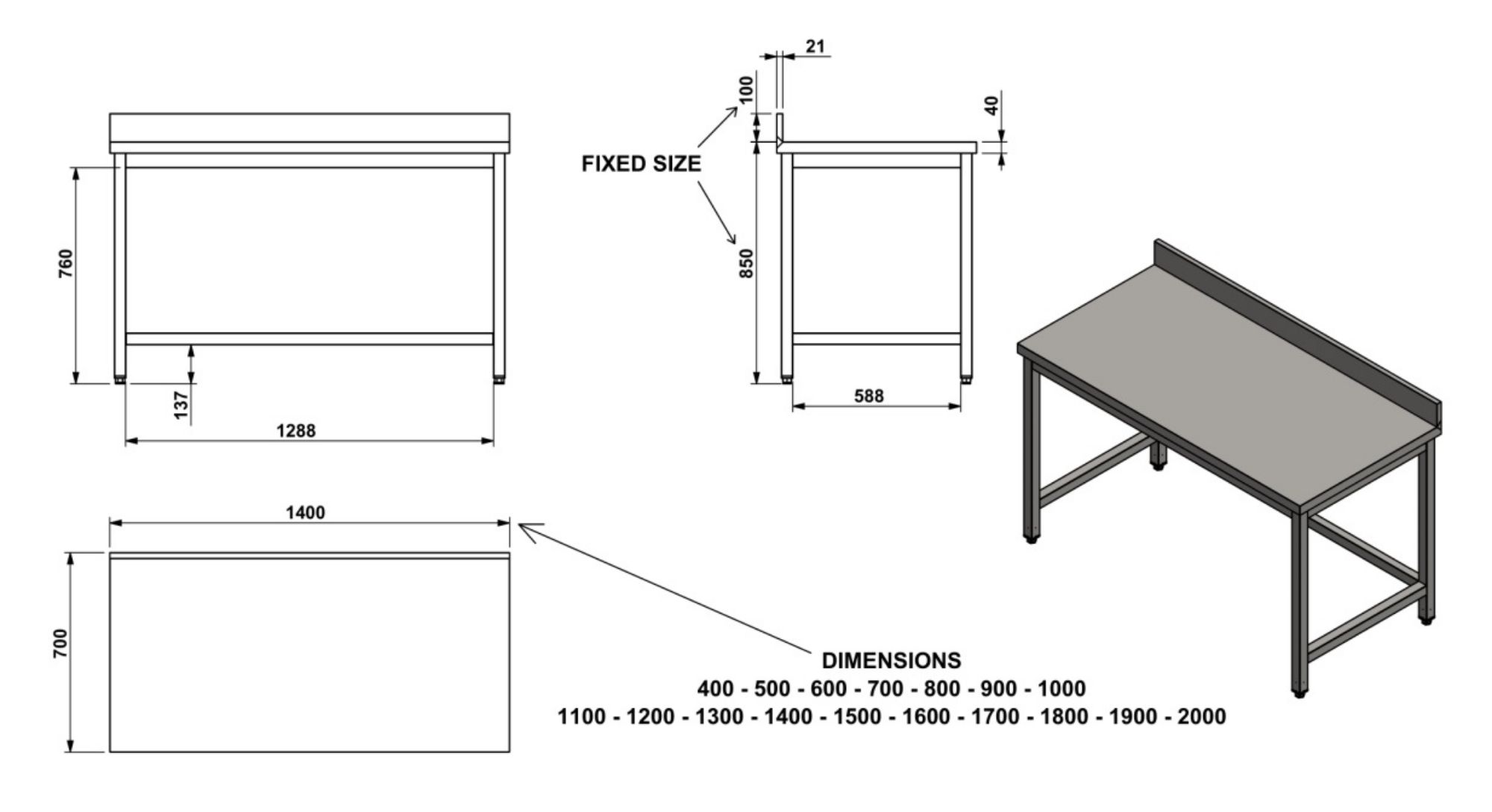 760

137

1288

21

100

40

FIXED SIZE

850

588

1400

700

DIMENSIONS
400 - 500 - 600 - 700 - 800 - 900 - 1000
1100 - 1200 - 1300 - 1400 - 1500 - 1600 - 1700 - 1800 - 1900 - 2000