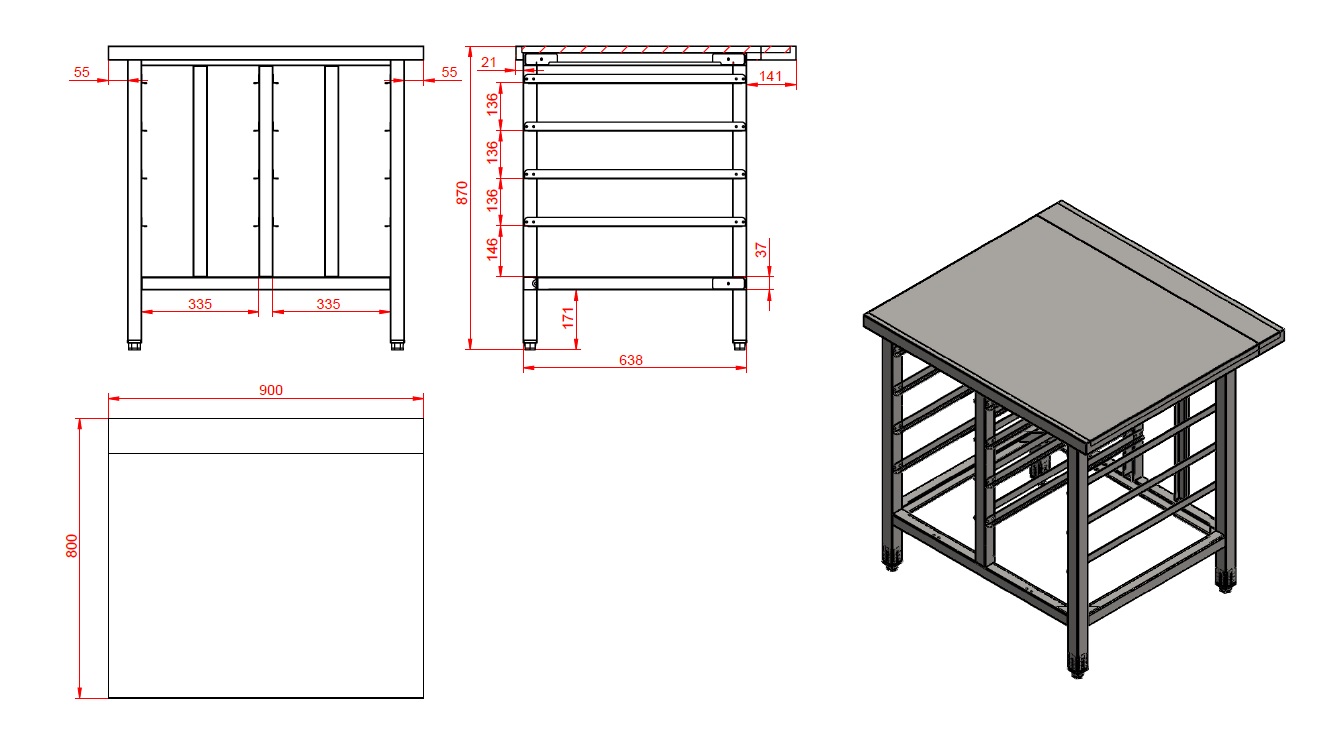 55
55
335
335
21
141
136
136
136
146
870
37
171
638
900
800