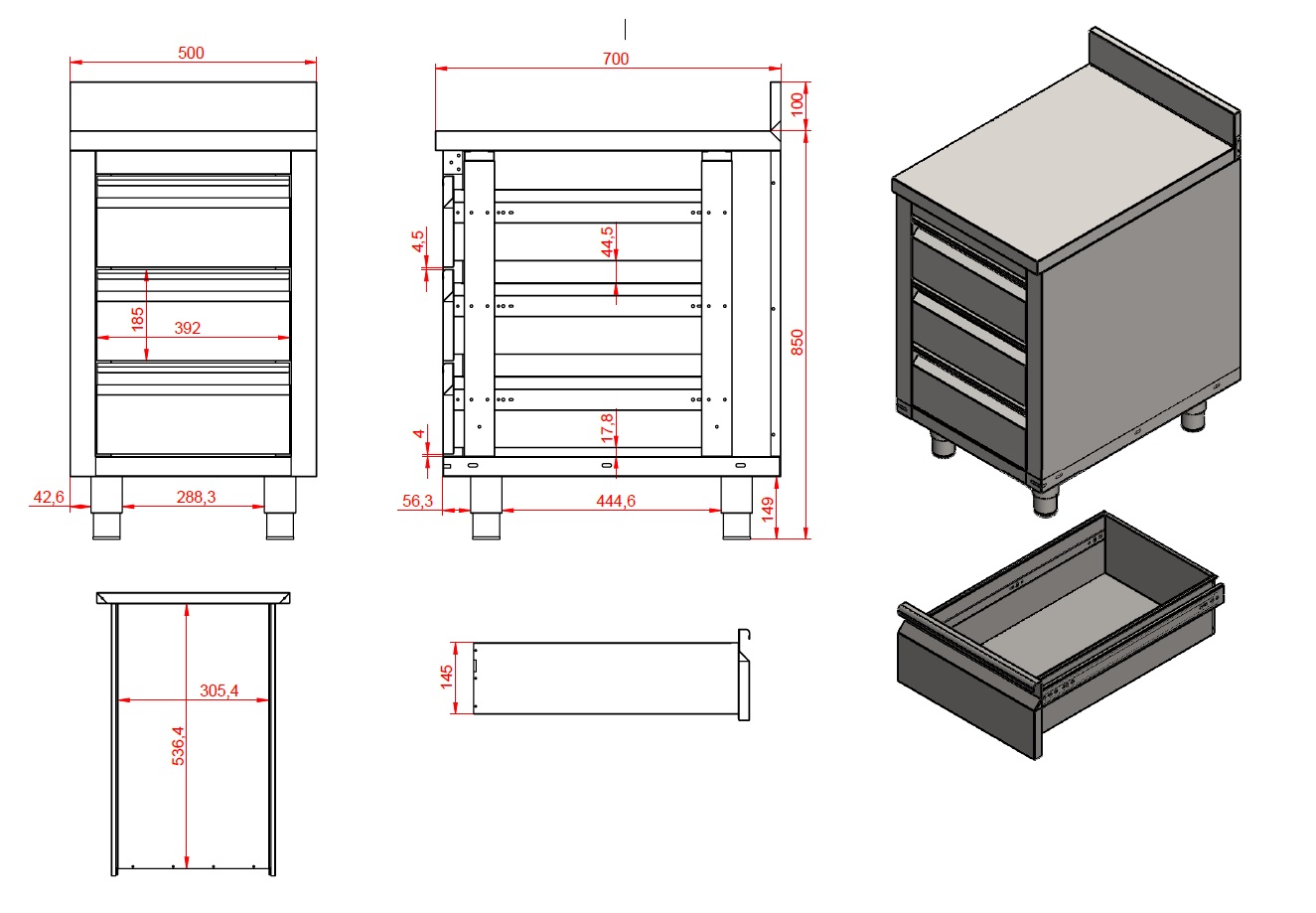 500

185

392

42,6

288,3

700

100

4,5

44,5

850

4

17,8

56,3

444,6

149

305,4

536,4

145