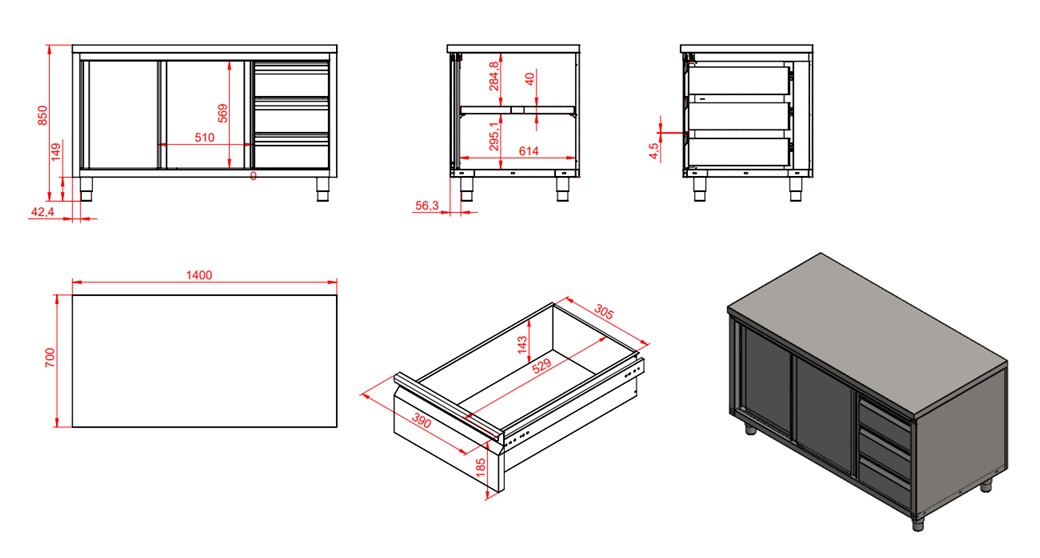 850
149
42,4
510
569
0
284,8
40
295,1
614
56,3
4,5
1400
700
305
143
529
390
185