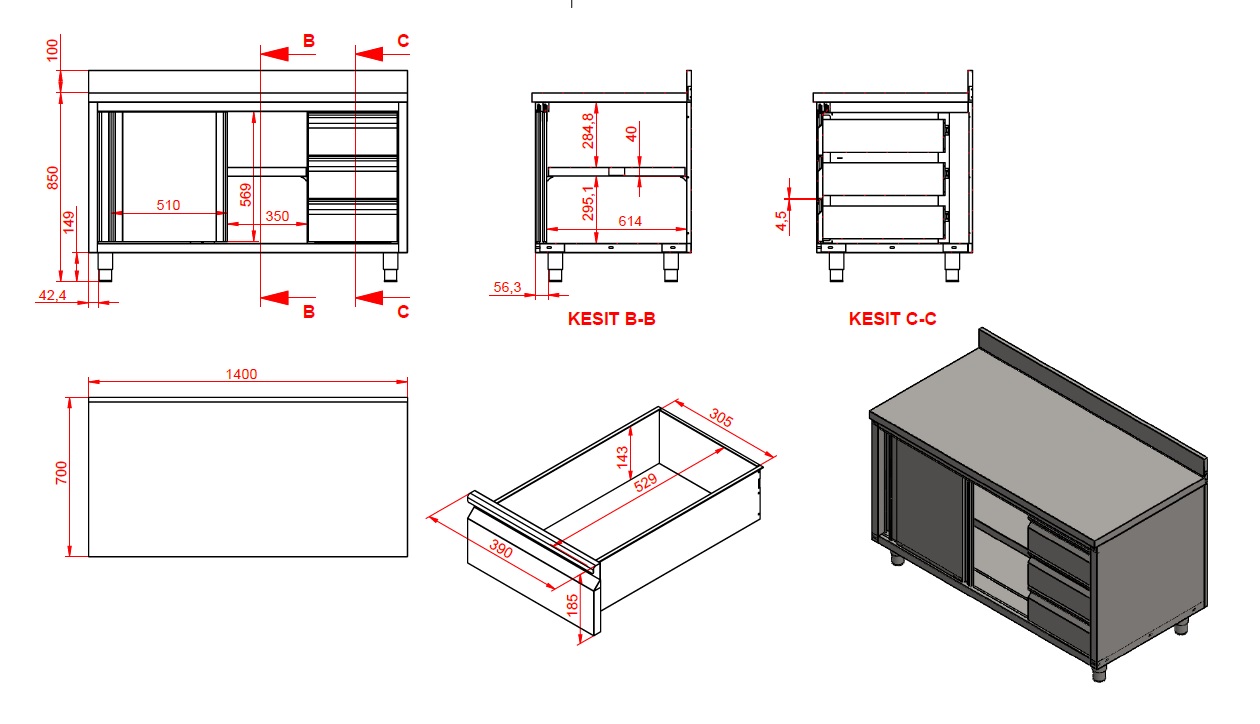 100
B
C
850
510
569
350
149
42,4
B
C

284,8
40
295,1
614
56,3
KESIT B-B

4,5
KESIT C-C

1400
700

305
143
529
390
185